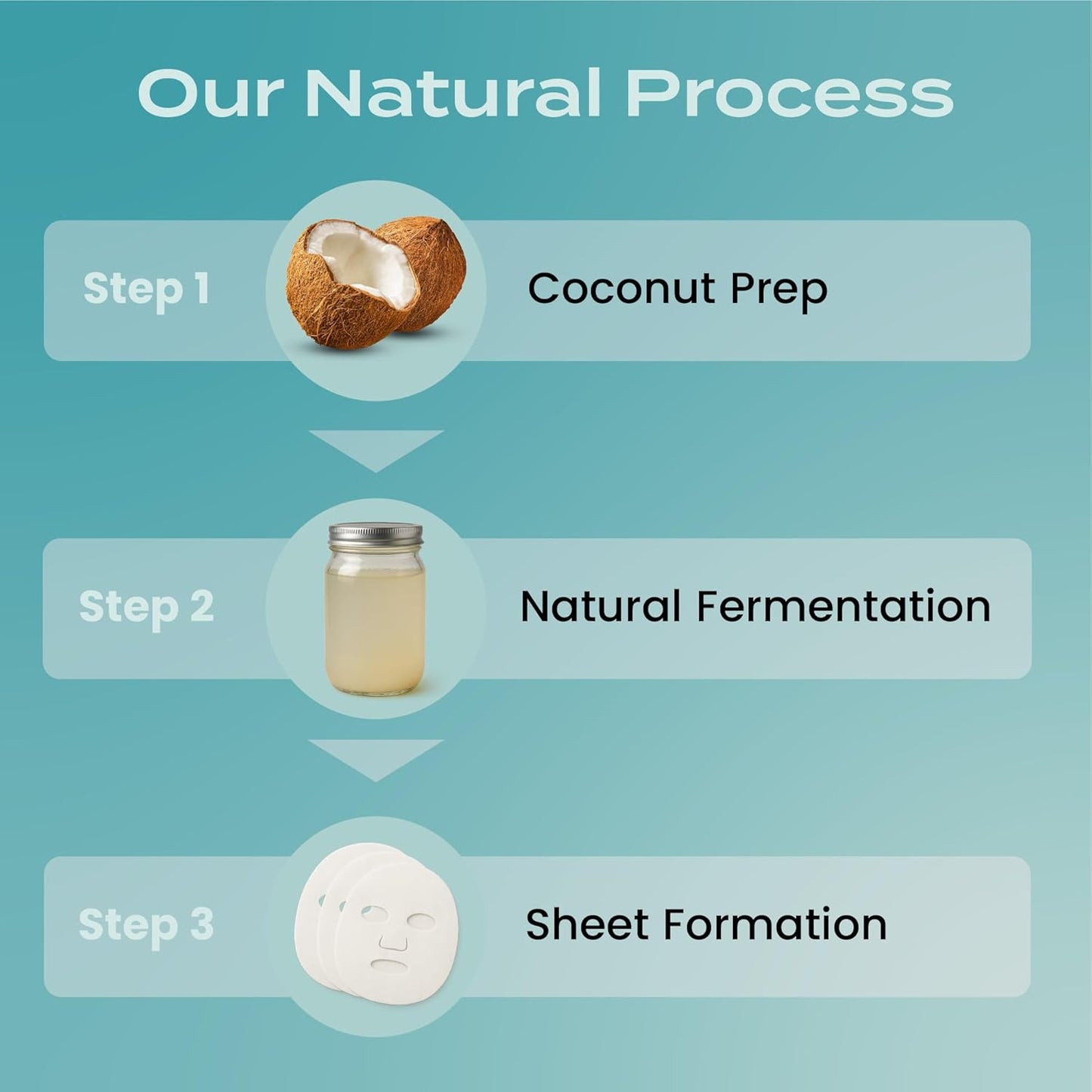 Our Natural Process

Step 1 Coconut Prep

Step 2 Natural Fermentation

Step 3 Sheet Formation