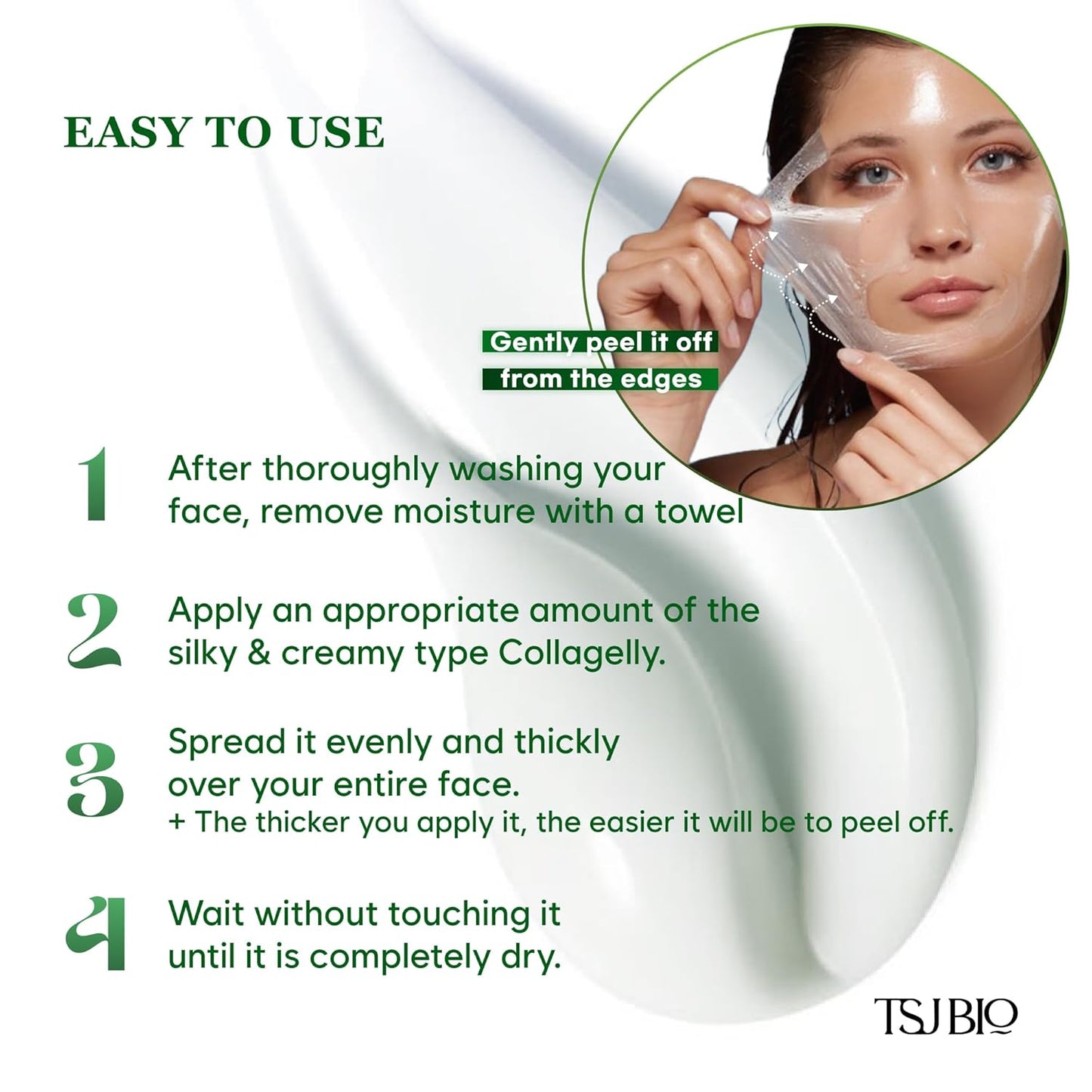 EASY TO USE

Gently peel it off from the edges

1 After thoroughly washing your face, remove moisture with a towel

2 Apply an appropriate amount of the silky & creamy type Collagelly.

3 Spread it evenly and thickly over your entire face.
+ The thicker you apply it, the easier it will be to peel off.

4 Wait without touching it until it is completely dry.

TSJ BIO