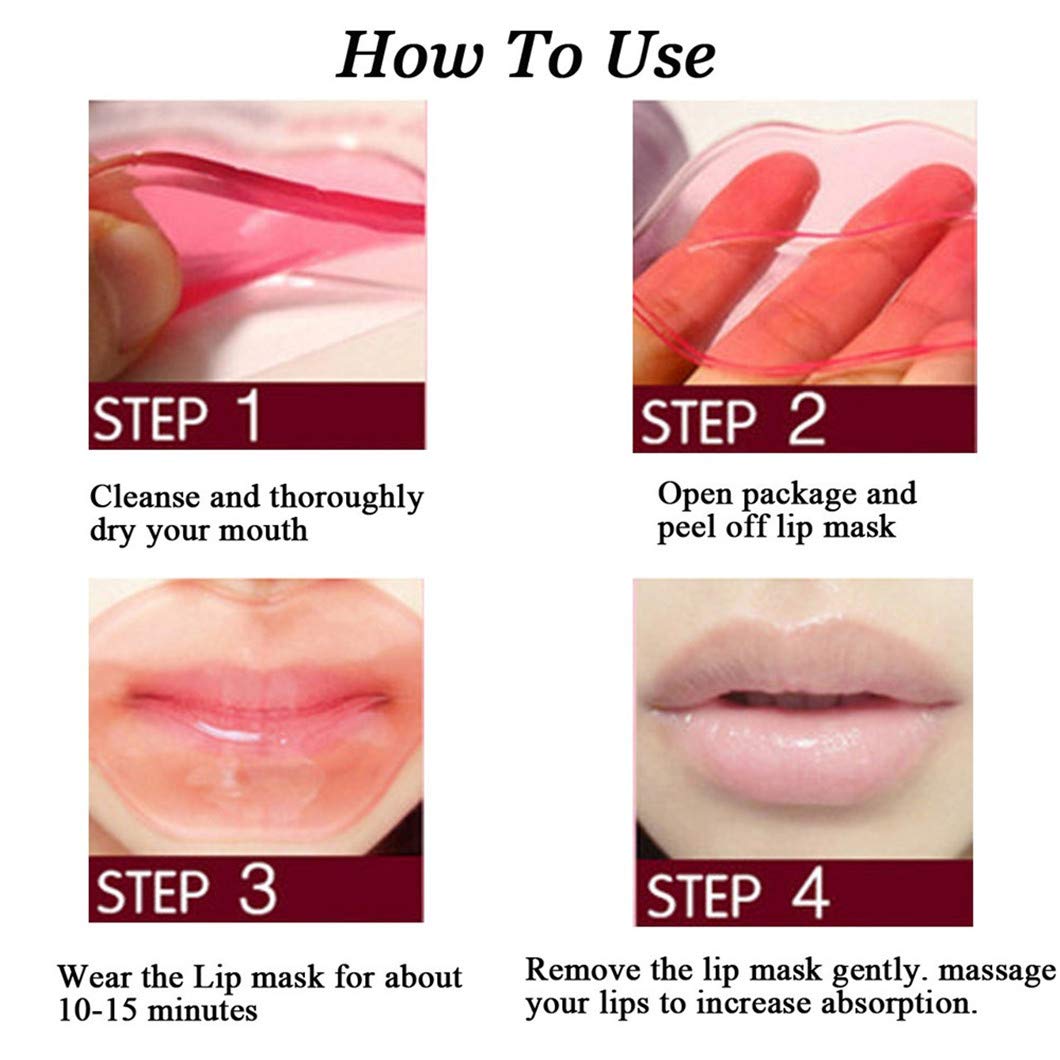 How To Use

STEP 1

Cleanse and thoroughly dry your mouth

STEP 2

Open package and peel off lip mask

STEP 3

Wear the Lip mask for about 10-15 minutes

STEP 4

Remove the lip mask gently. massage your lips to increase absorption.