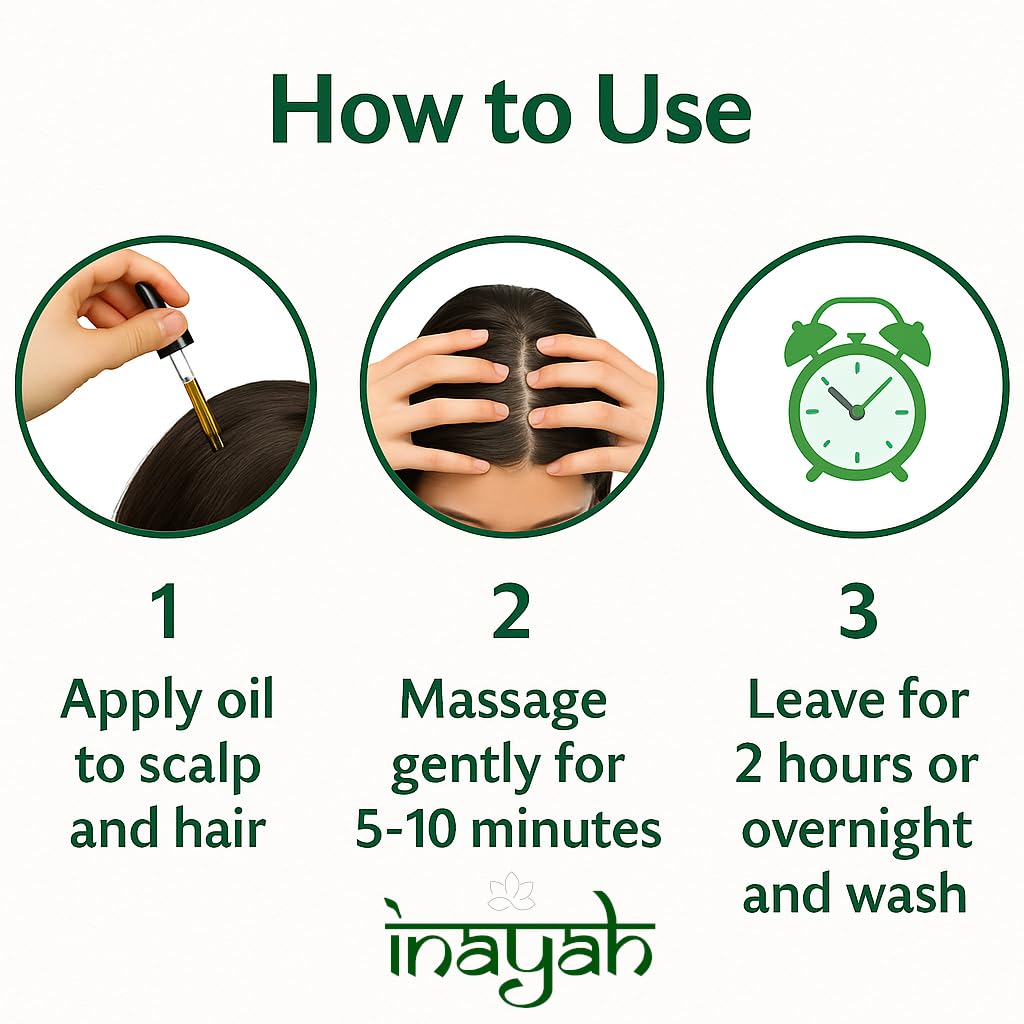 How to Use

1
Apply oil to scalp and hair

2
Massage gently for 5-10 minutes

3
Leave for 2 hours or overnight and wash

inayah