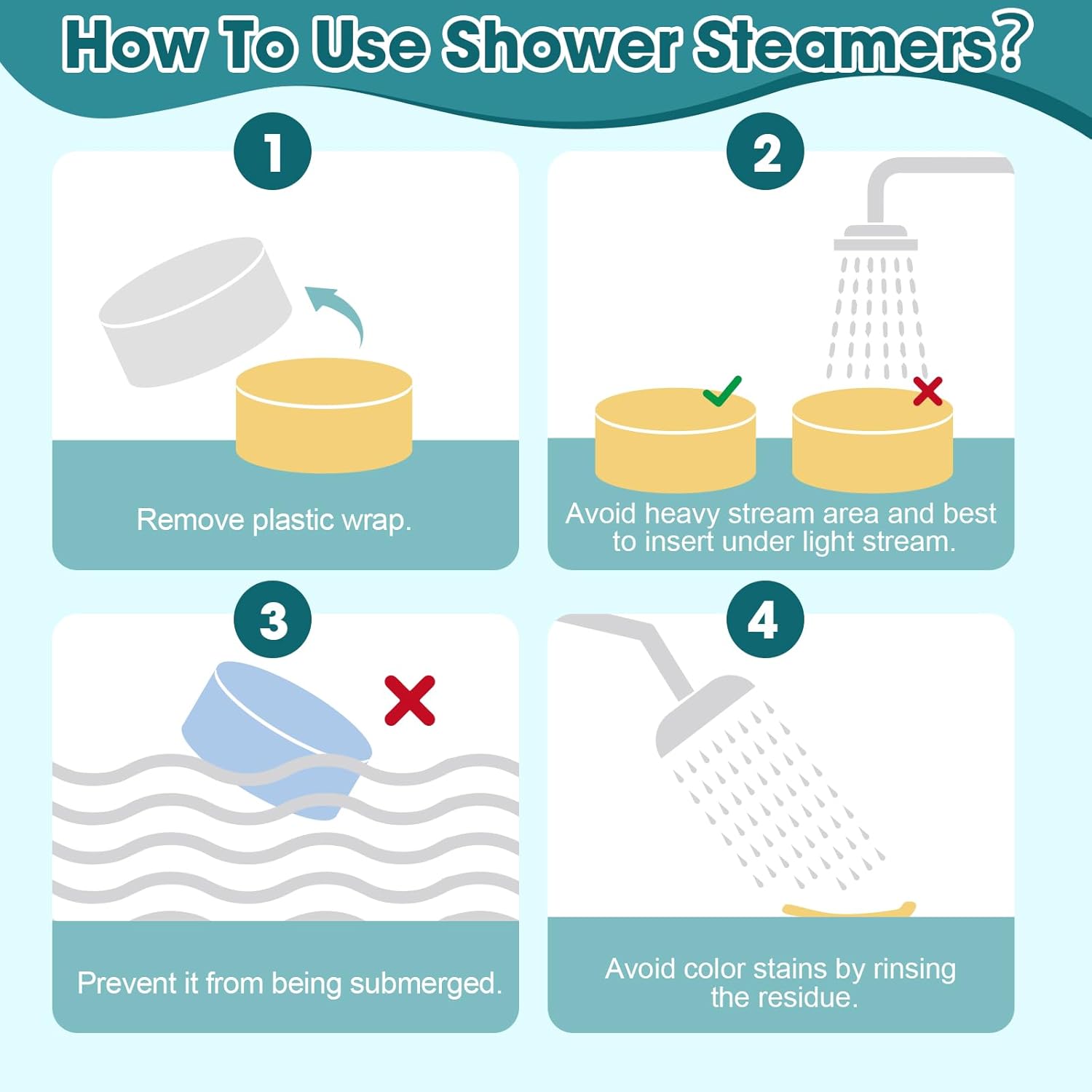 How To Use Shower Steamers?

1

Remove plastic wrap.

2

Avoid heavy stream area and best to insert under light stream.

3

Prevent it from being submerged.

4

Avoid color stains by rinsing the residue.