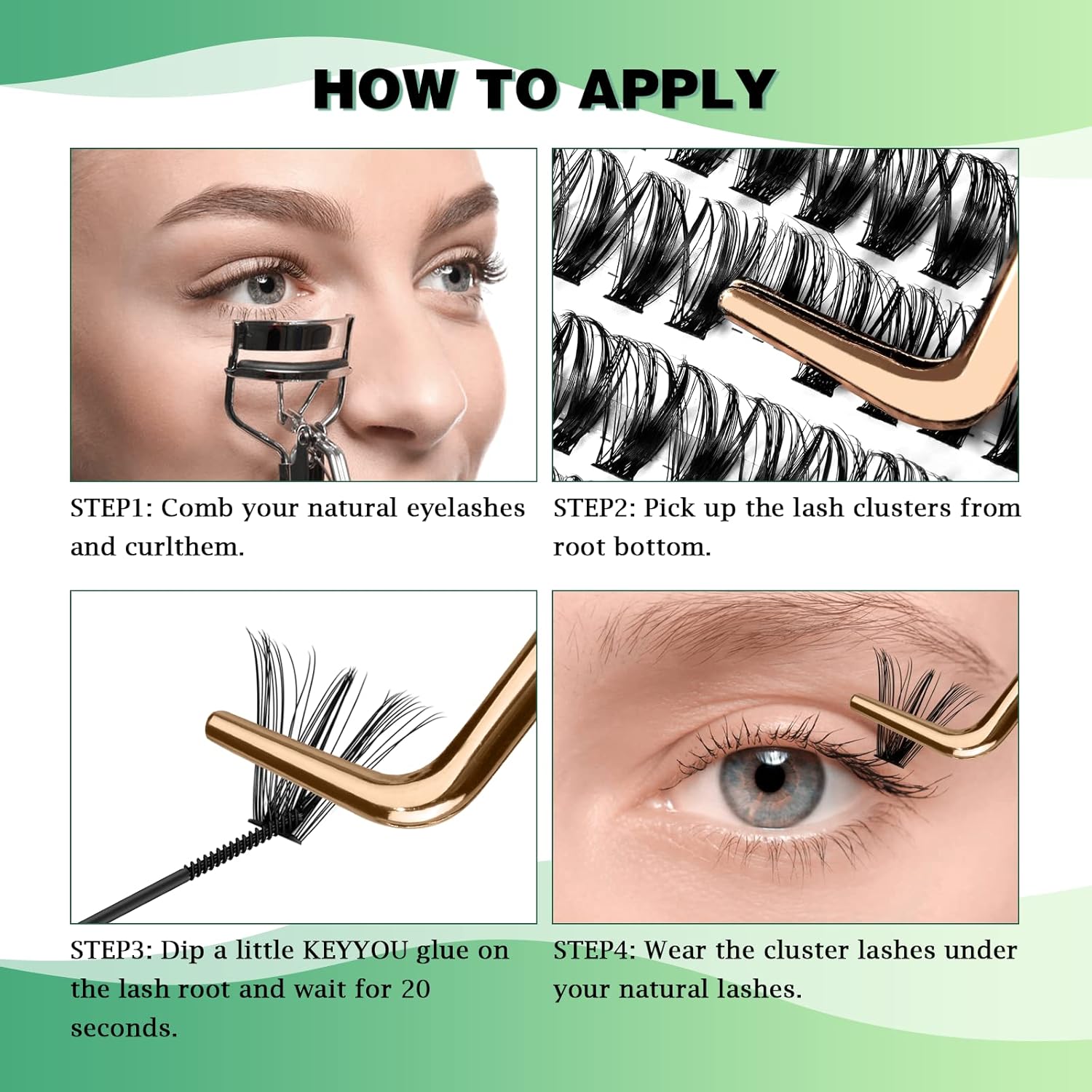 HOW TO APPLY

STEP1: Comb your natural eyelashes and curlthem.

STEP2: Pick up the lash clusters from root bottom.

STEP3: Dip a little KEYYOU glue on the lash root and wait for 20 seconds.

STEP4: Wear the cluster lashes under your natural lashes.