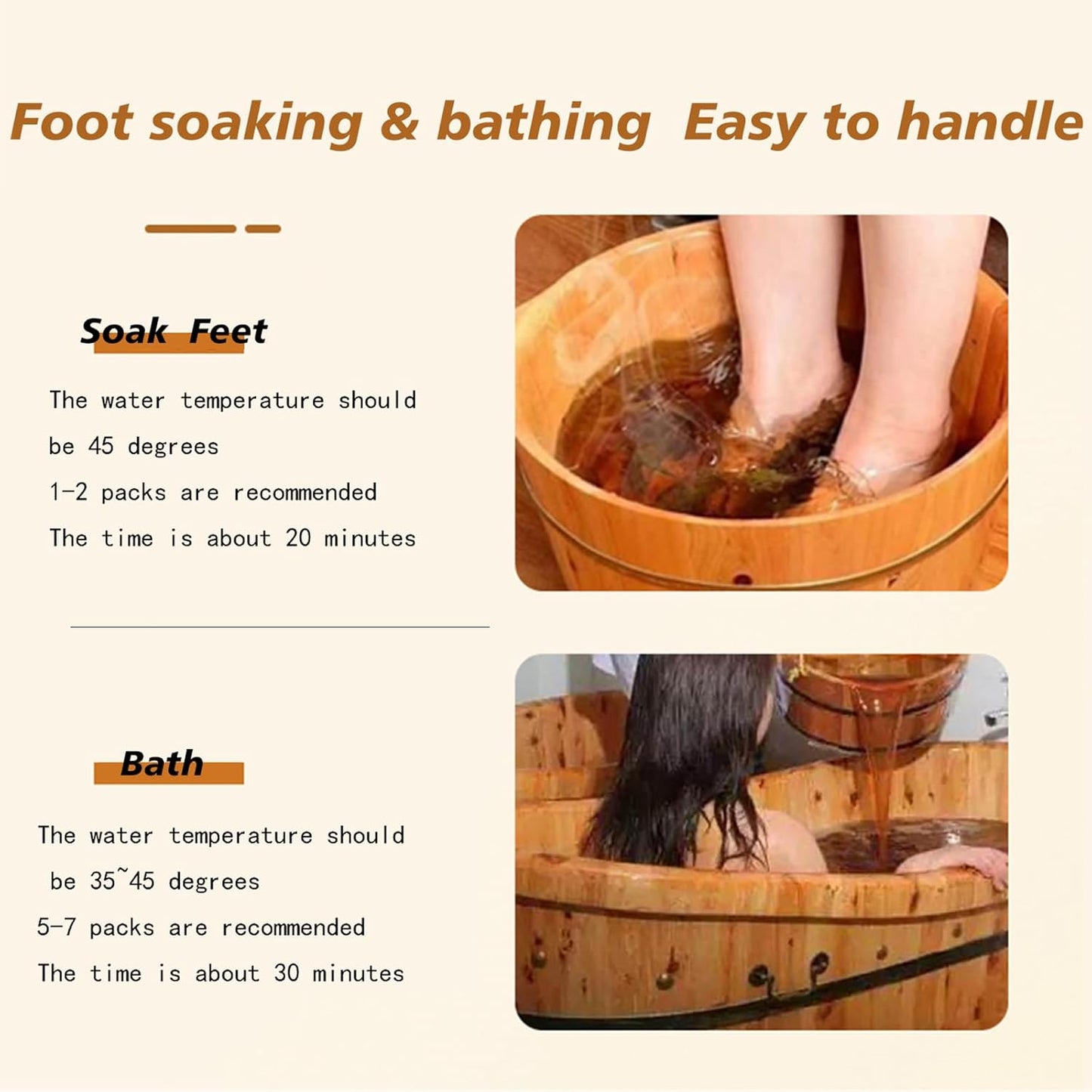 Foot soaking & bathing Easy to handle

Soak Feet

The water temperature should be 45 degrees
1-2 packs are recommended
The time is about 20 minutes

Bath

The water temperature should be 35~45 degrees
5-7 packs are recommended
The time is about 30 minutes