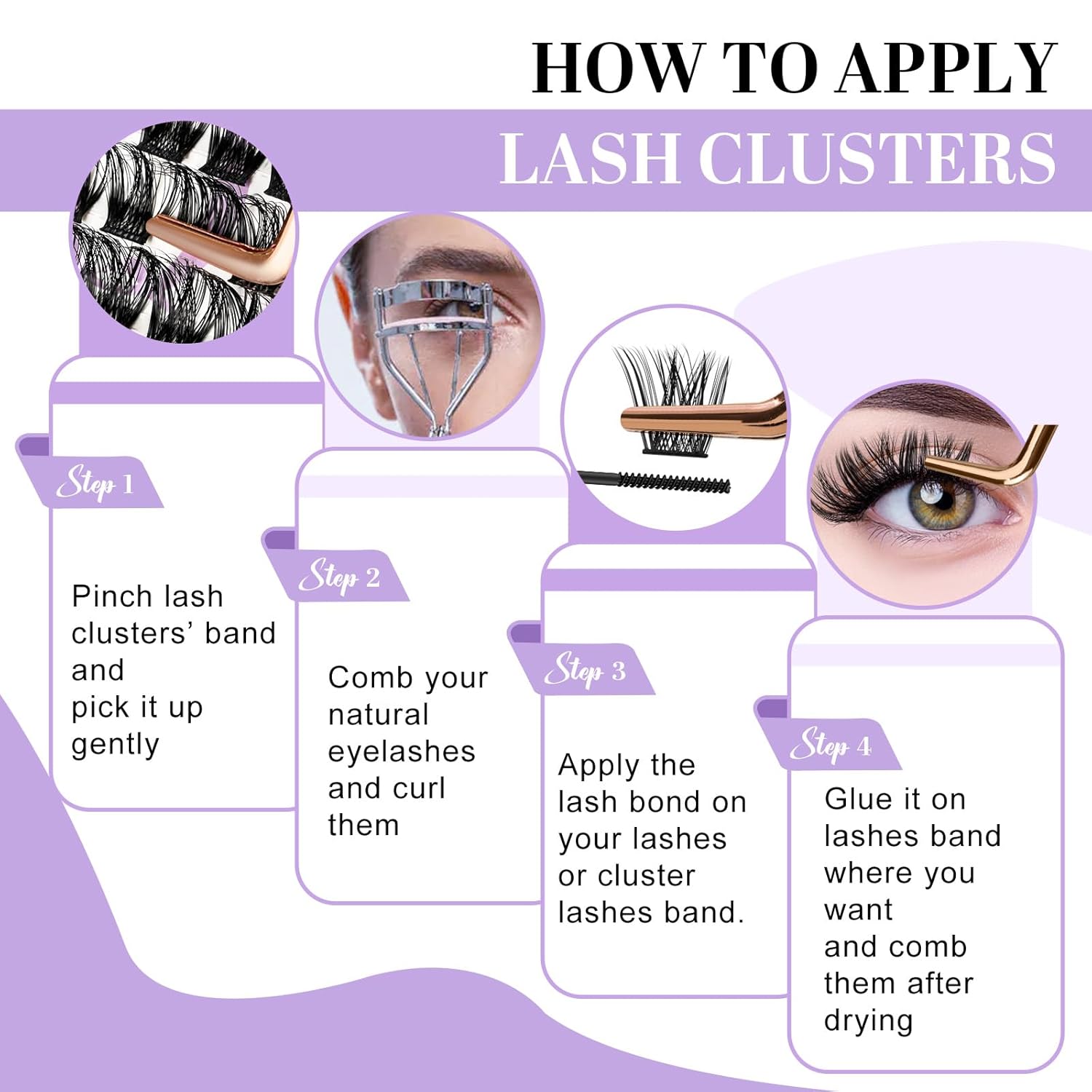 HOW TO APPLY
LASH CLUSTERS

Step 1

Pinch lash clusters' band and pick it up gently

Step 2

Comb your natural eyelashes and curl them

Step 3

Apply the lash bond on your lashes or cluster lashes band.

Step 4

Glue it on lashes band where you want and comb them after drying