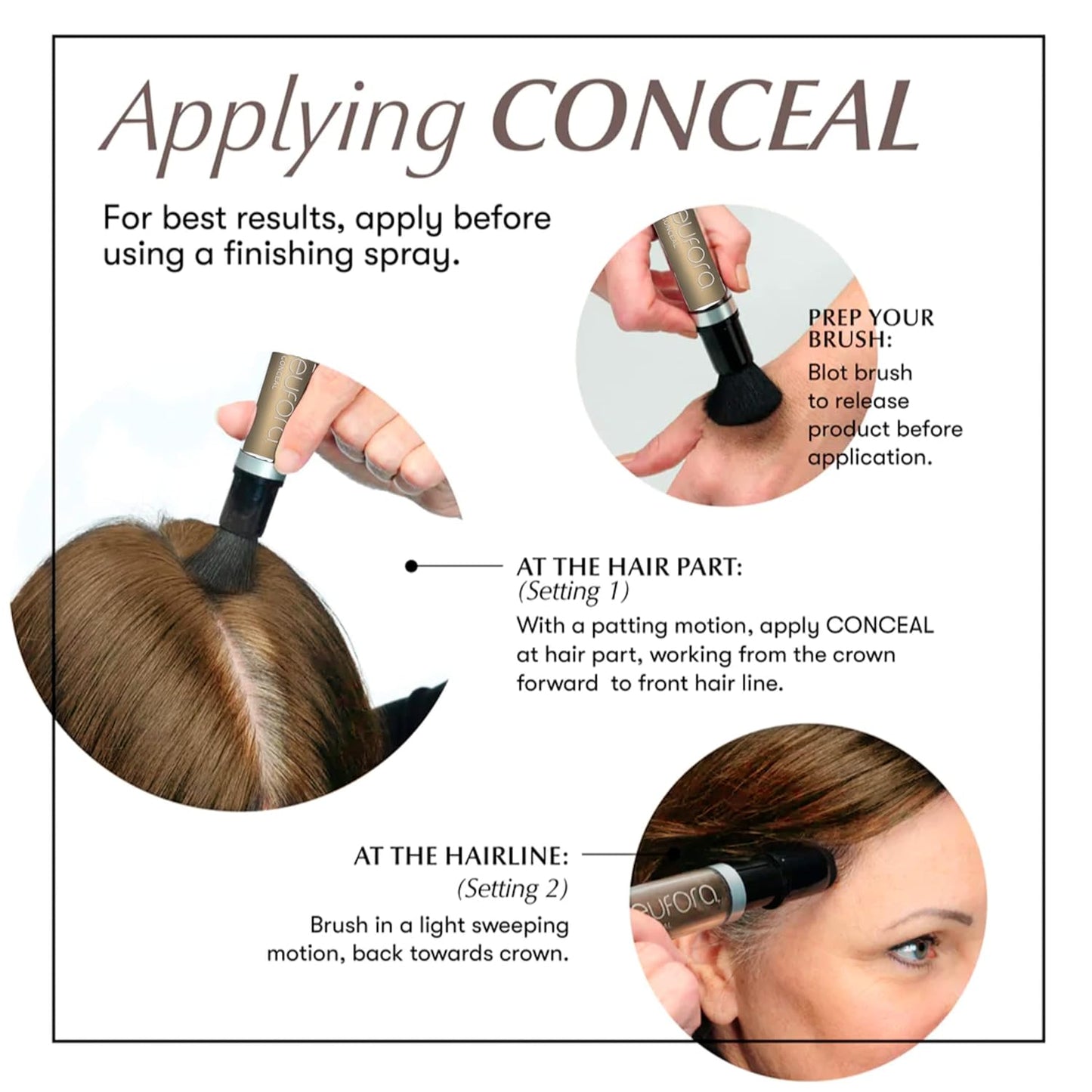 Applying CONCEAL

For best results, apply before using a finishing spray.

eufora
CONCEAL

PREP YOUR BRUSH:
Blot brush to release product before application.

eufora
CONCEAL

AT THE HAIR PART:
(Setting 1)
With a patting motion, apply CONCEAL at hair part, working from the crown forward to front hair line.

AT THE HAIRLINE:
(Setting 2)
Brush in a light sweeping motion, back towards crown.

eufora