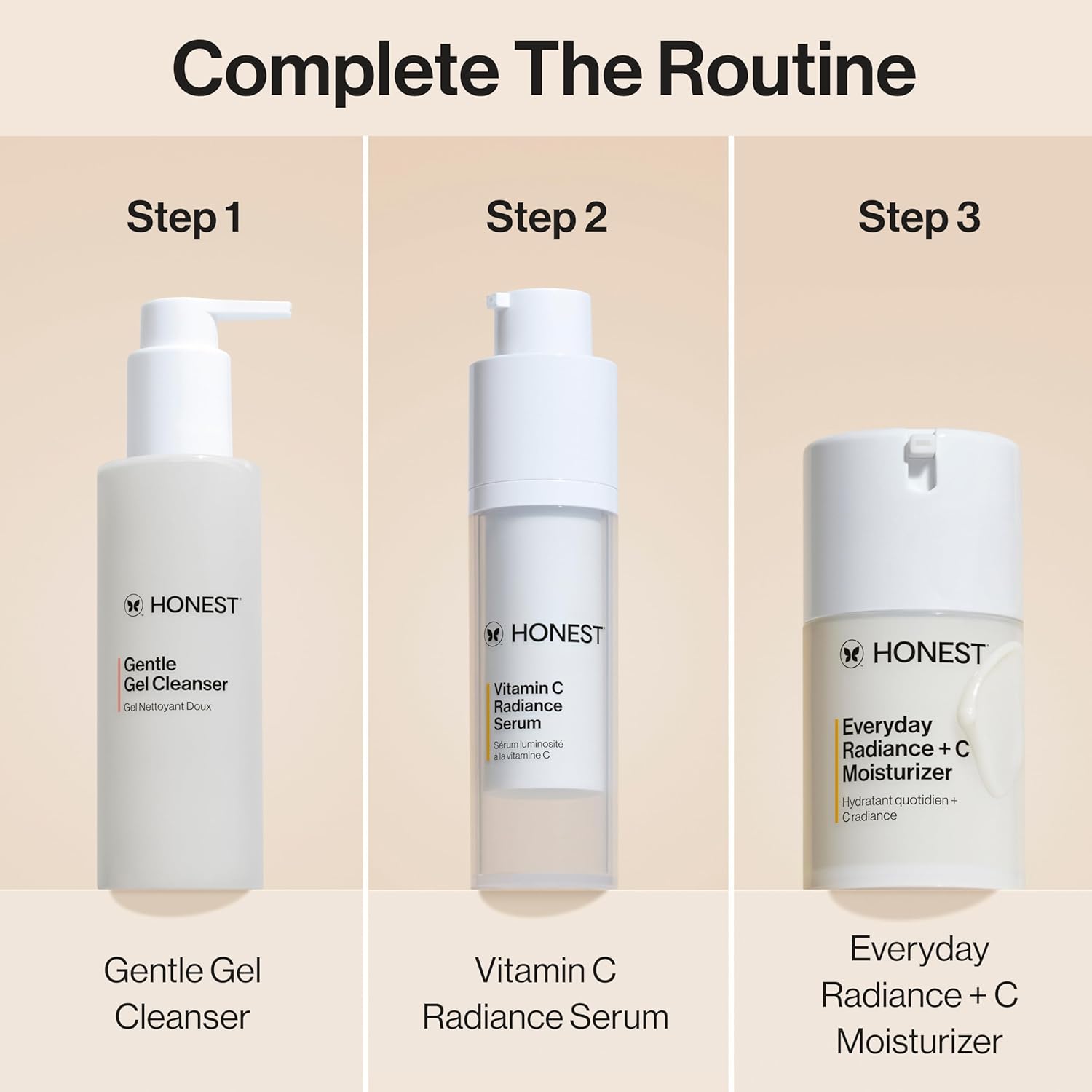 Complete The Routine

Step 1

HONEST

Gentle Gel Cleanser

Gel Nettoyant Doux

Gentle Gel Cleanser

Step 2

HONEST

Vitamin C Radiance Serum

Sérum luminosité à la vitamine C

Vitamin C Radiance Serum

Step 3

HONEST

Everyday Radiance + C Moisturizer

Hydratant quotidien + C radiance

Everyday Radiance + C Moisturizer