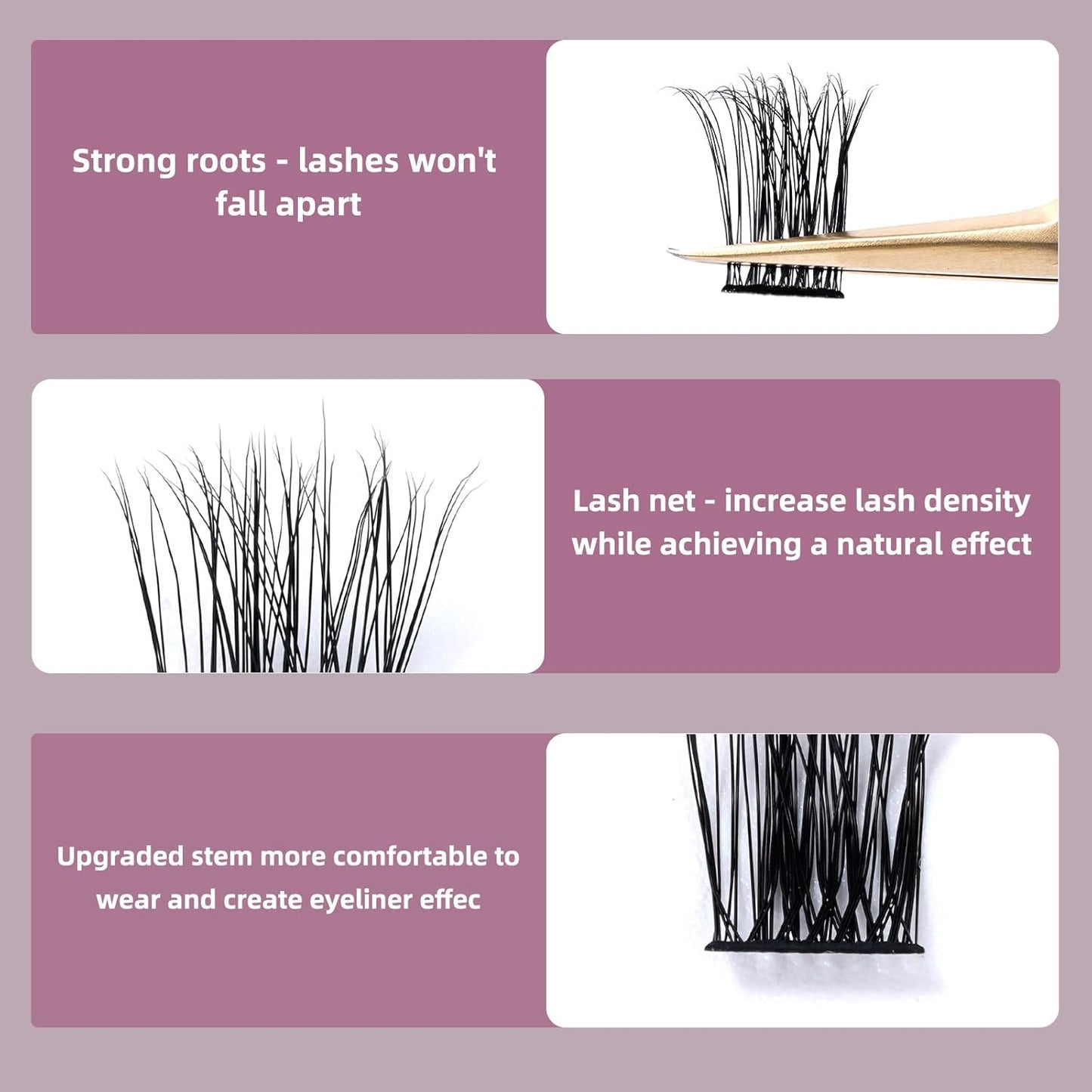 Strong roots - lashes won't fall apart

Lash net - increase lash density while achieving a natural effect

Upgraded stem more comfortable to wear and create eyeliner effec