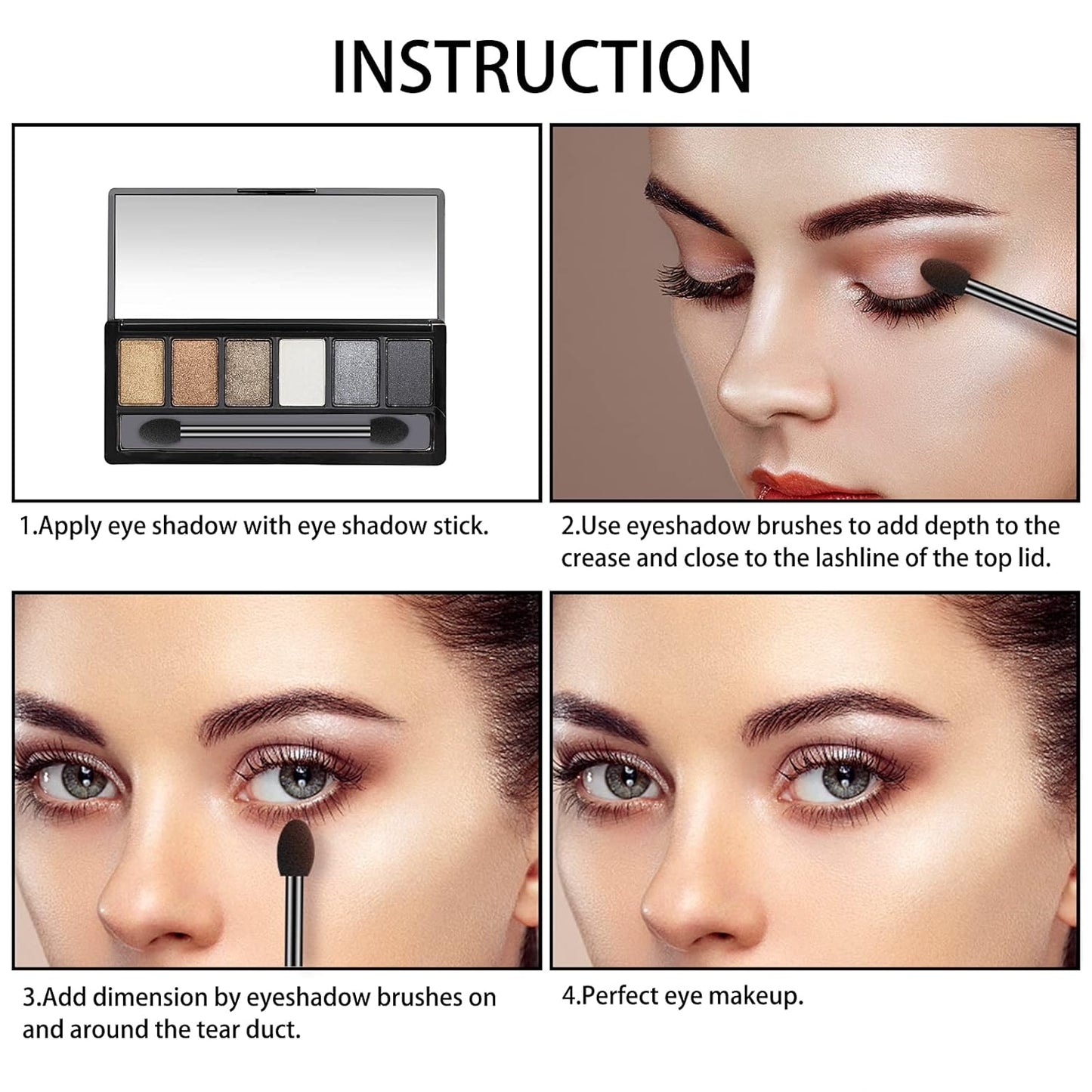 INSTRUCTION

1.Apply eye shadow with eye shadow stick.

2.Use eyeshadow brushes to add depth to the crease and close to the lashline of the top lid.

3.Add dimension by eyeshadow brushes on and around the tear duct.

4.Perfect eye makeup.