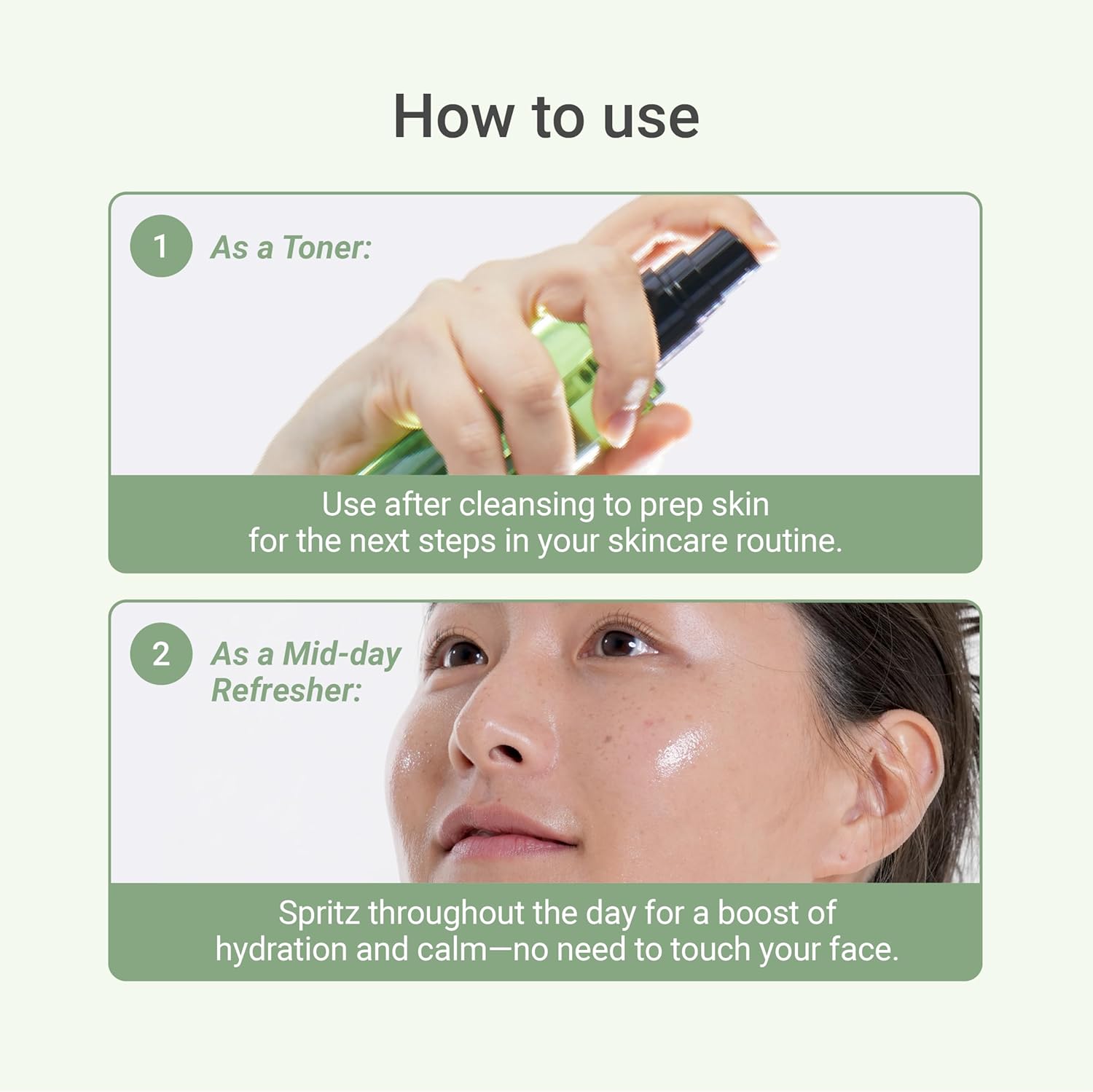 How to use

1 As a Toner:

Use after cleansing to prep skin for the next steps in your skincare routine.

2 As a Mid-day Refresher:

Spritz throughout the day for a boost of hydration and calm—no need to touch your face.