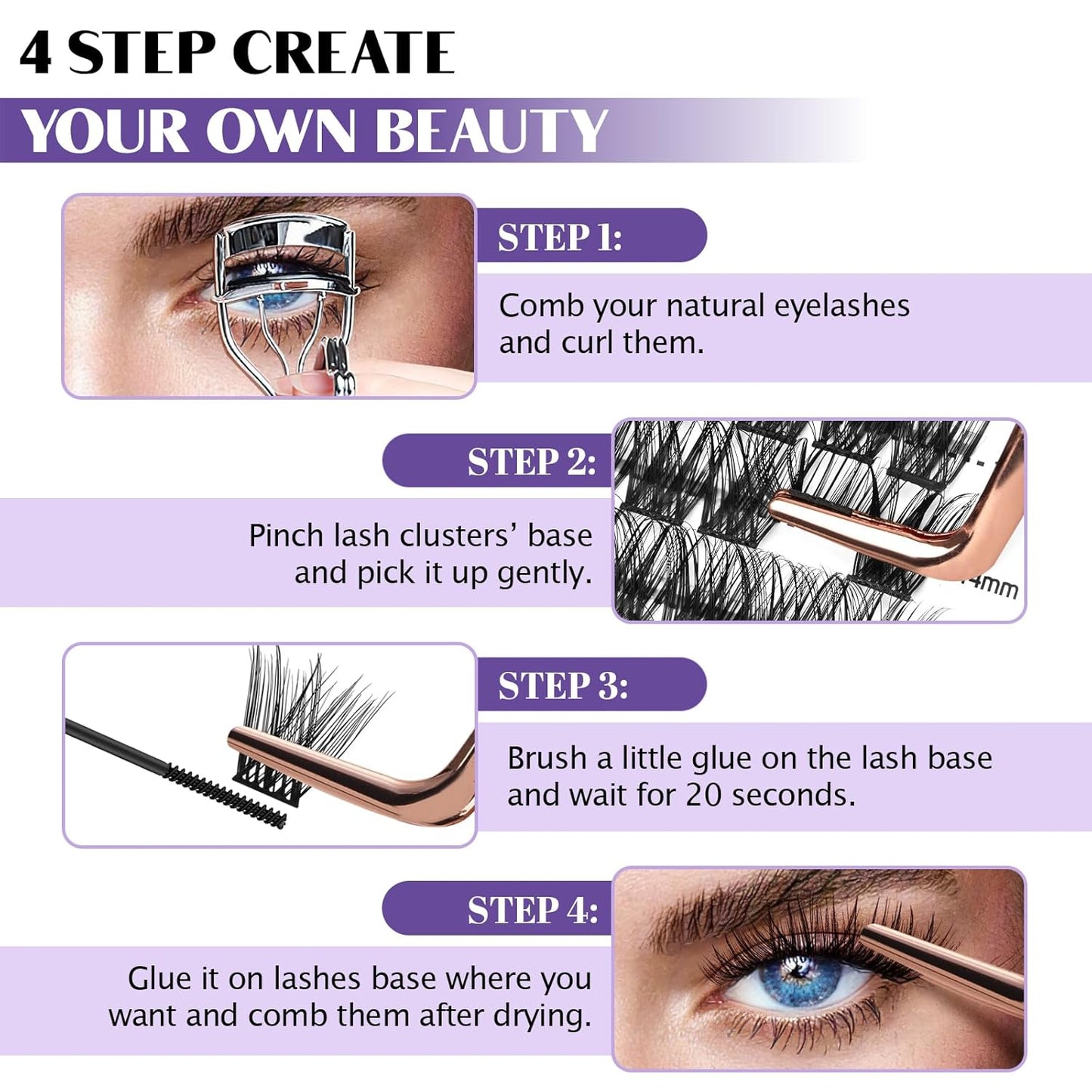 4 STEP CREATE
YOUR OWN BEAUTY

STEP 1:
Comb your natural eyelashes and curl them.

STEP 2:
Pinch lash clusters' base and pick it up gently.

4mm

STEP 3:
Brush a little glue on the lash base and wait for 20 seconds.

STEP 4:
Glue it on lashes base where you want and comb them after drying.