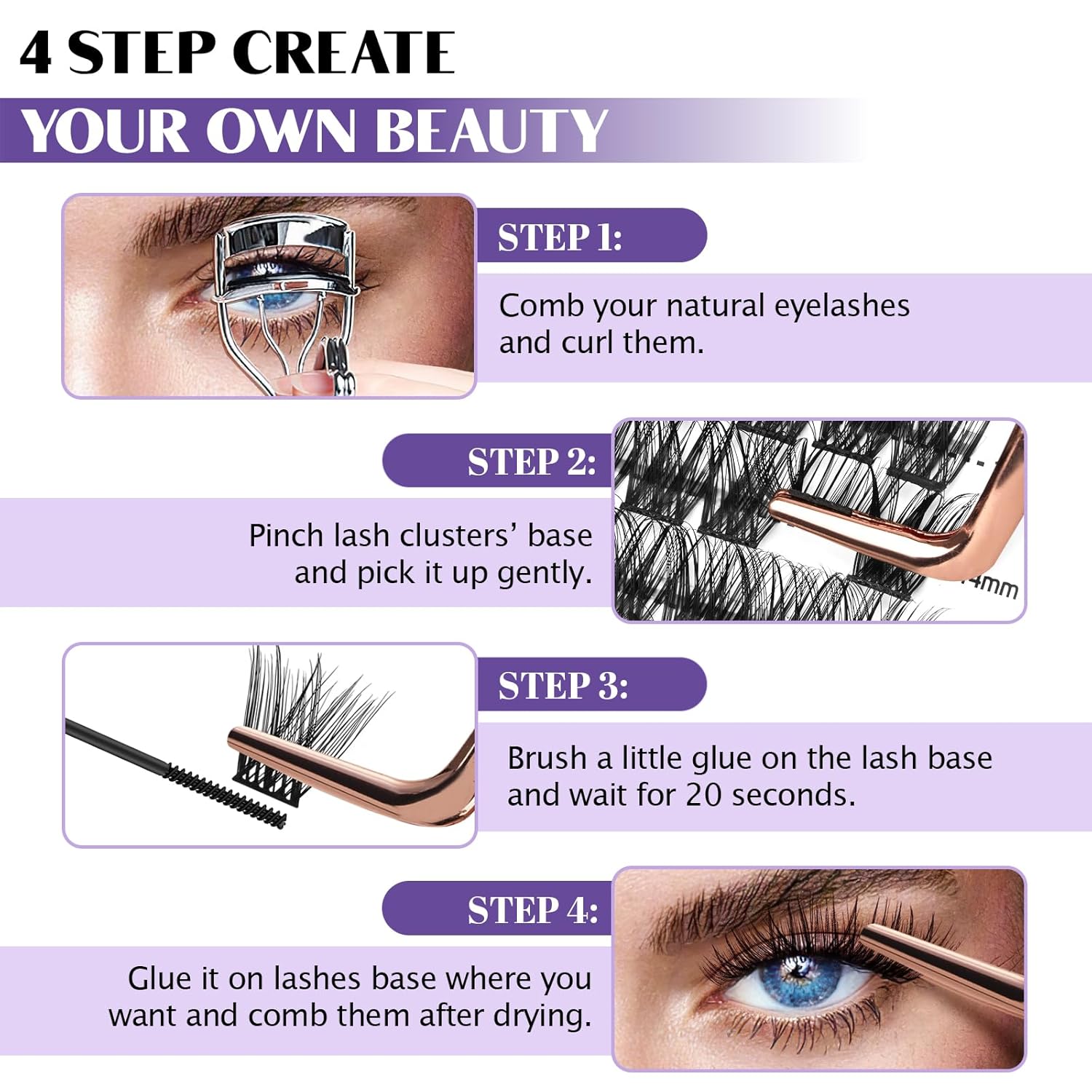 4 STEP CREATE
YOUR OWN BEAUTY

STEP 1:
Comb your natural eyelashes and curl them.

STEP 2:
Pinch lash clusters' base and pick it up gently.

4mm

STEP 3:
Brush a little glue on the lash base and wait for 20 seconds.

STEP 4:
Glue it on lashes base where you want and comb them after drying.