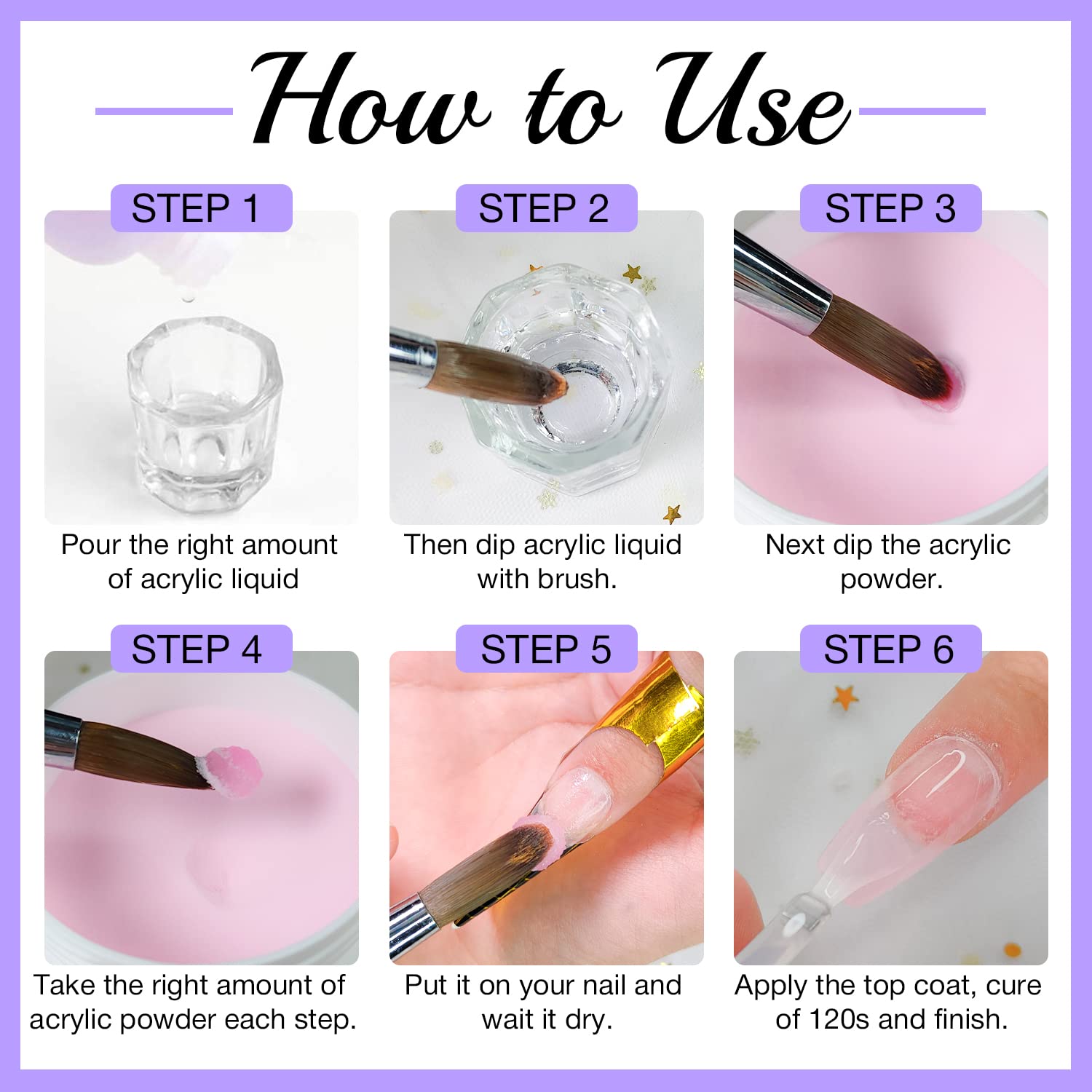 How to Use

STEP 1

Pour the right amount of acrylic liquid

STEP 2

Then dip acrylic liquid with brush.

STEP 3

Next dip the acrylic powder.

STEP 4

Take the right amount of acrylic powder each step.

STEP 5

Put it on your nail and wait it dry.

STEP 6

Apply the top coat, cure of 120s and finish.