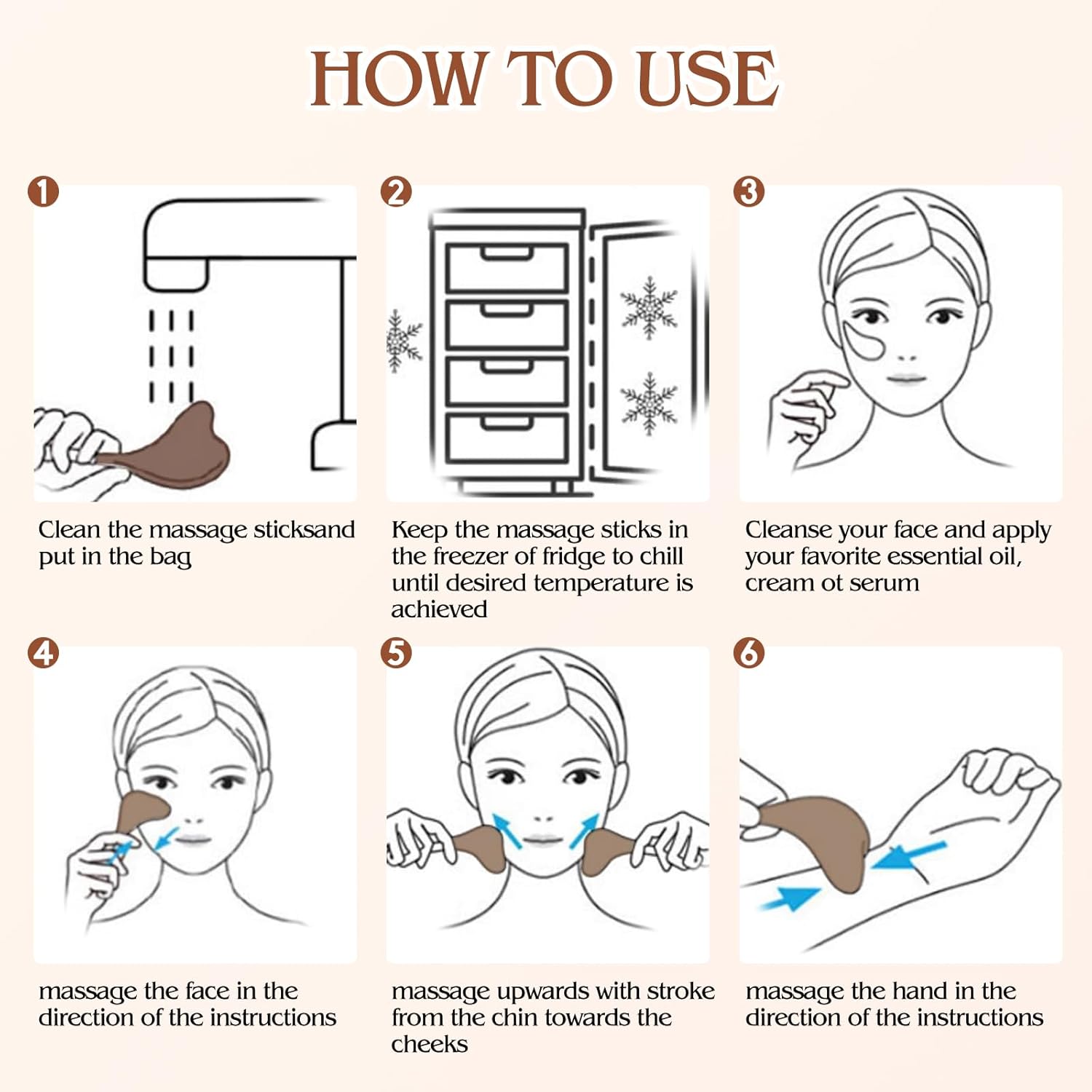 HOW TO USE

1
Clean the massage sticksand put in the bag

2
Keep the massage sticks in the freezer of fridge to chill until desired temperature is achieved

3
Cleanse your face and apply your favorite essential oil, cream ot serum

4
massage the face in the direction of the instructions

5
massage upwards with stroke from the chin towards the cheeks

6
massage the hand in the direction of the instructions