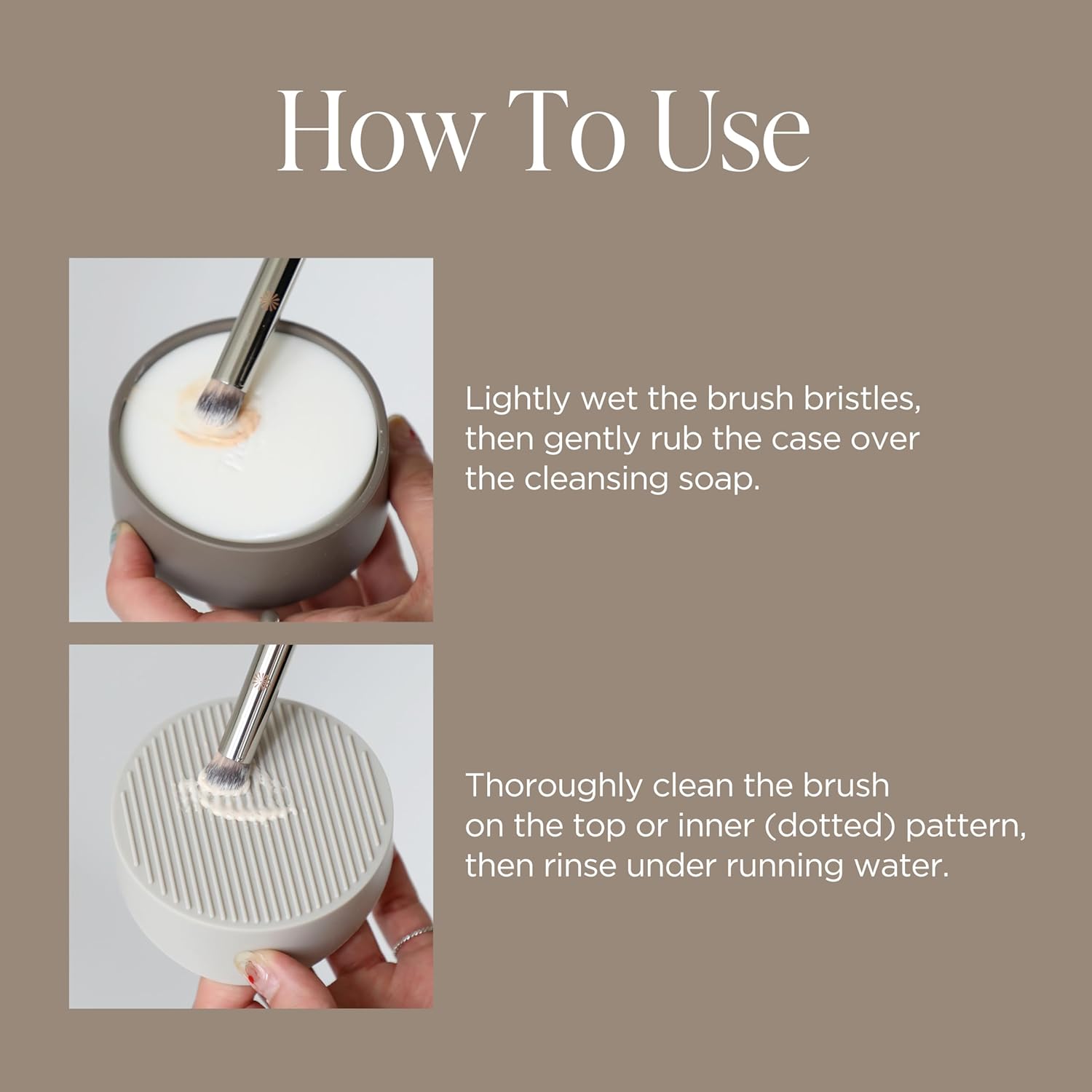 How To Use

Lightly wet the brush bristles, then gently rub the case over the cleansing soap.

Thoroughly clean the brush on the top or inner (dotted) pattern, then rinse under running water.