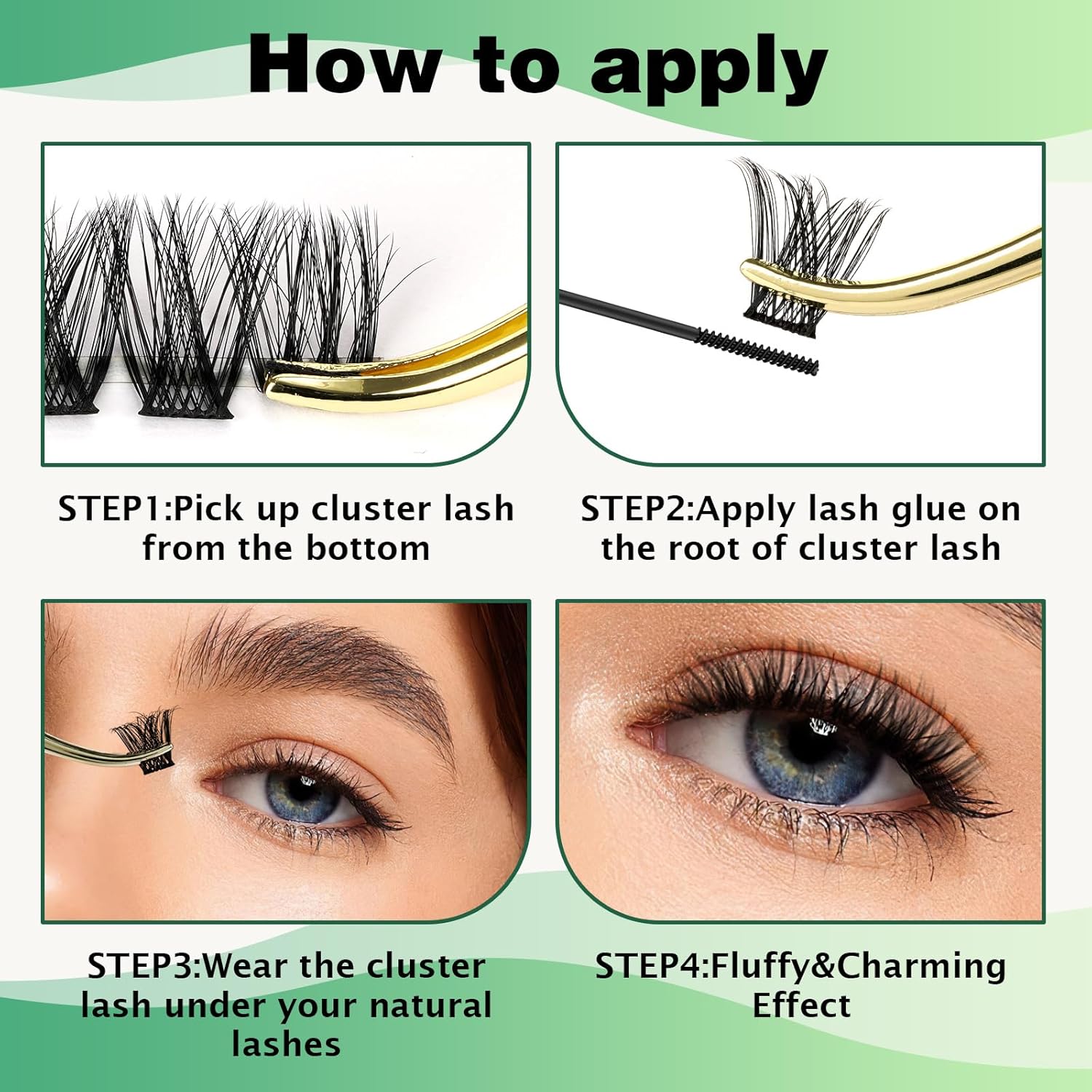 How to apply

STEP1:Pick up cluster lash from the bottom

STEP2:Apply lash glue on the root of cluster lash

STEP3:Wear the cluster lash under your natural lashes

STEP4:Fluffy&Charming Effect