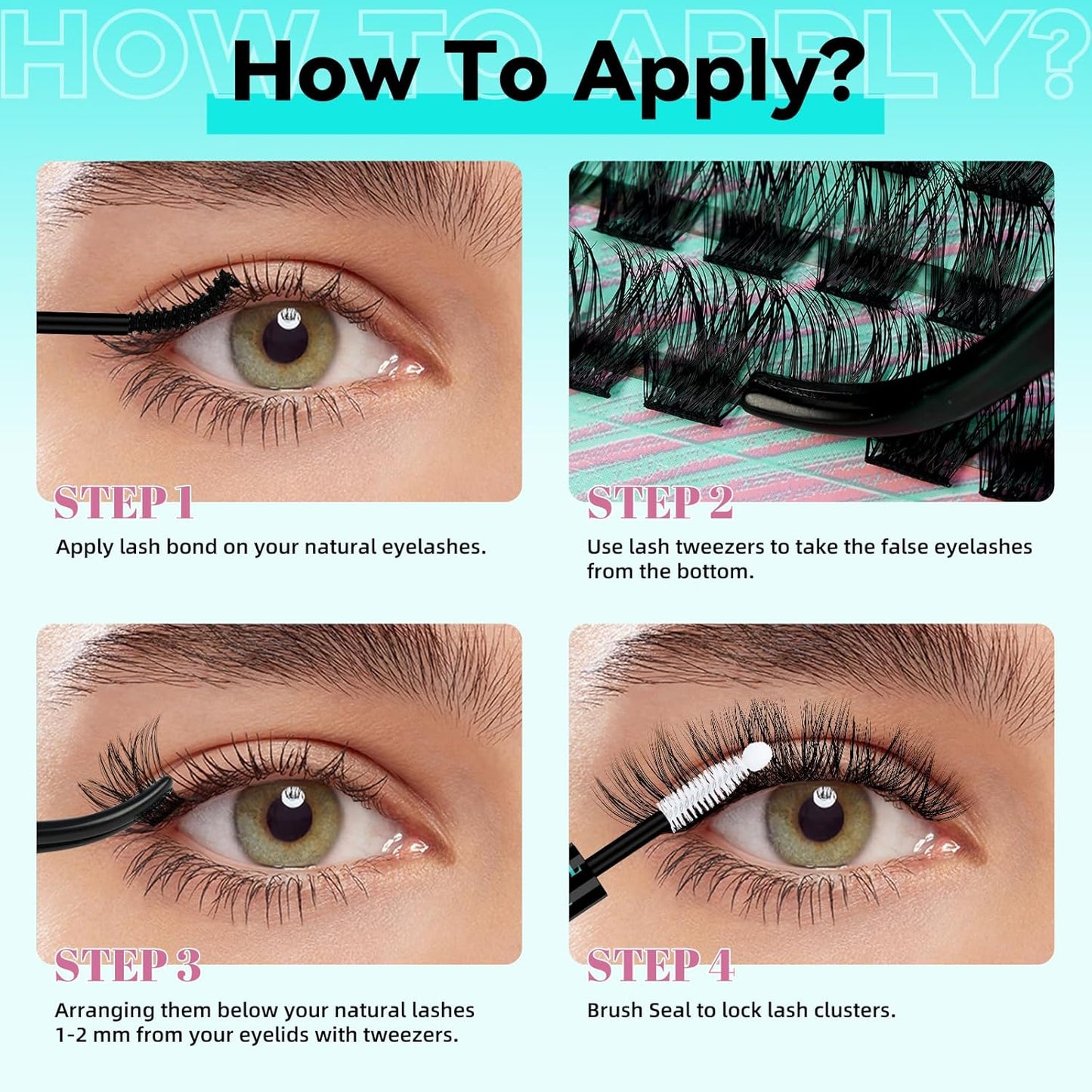 HOW TO APPLY?

How To Apply?

STEP 1

Apply lash bond on your natural eyelashes.

STEP 2

Use lash tweezers to take the false eyelashes from the bottom.

STEP 3

Arranging them below your natural lashes 1-2 mm from your eyelids with tweezers.

STEP 4

Brush Seal to lock lash clusters.