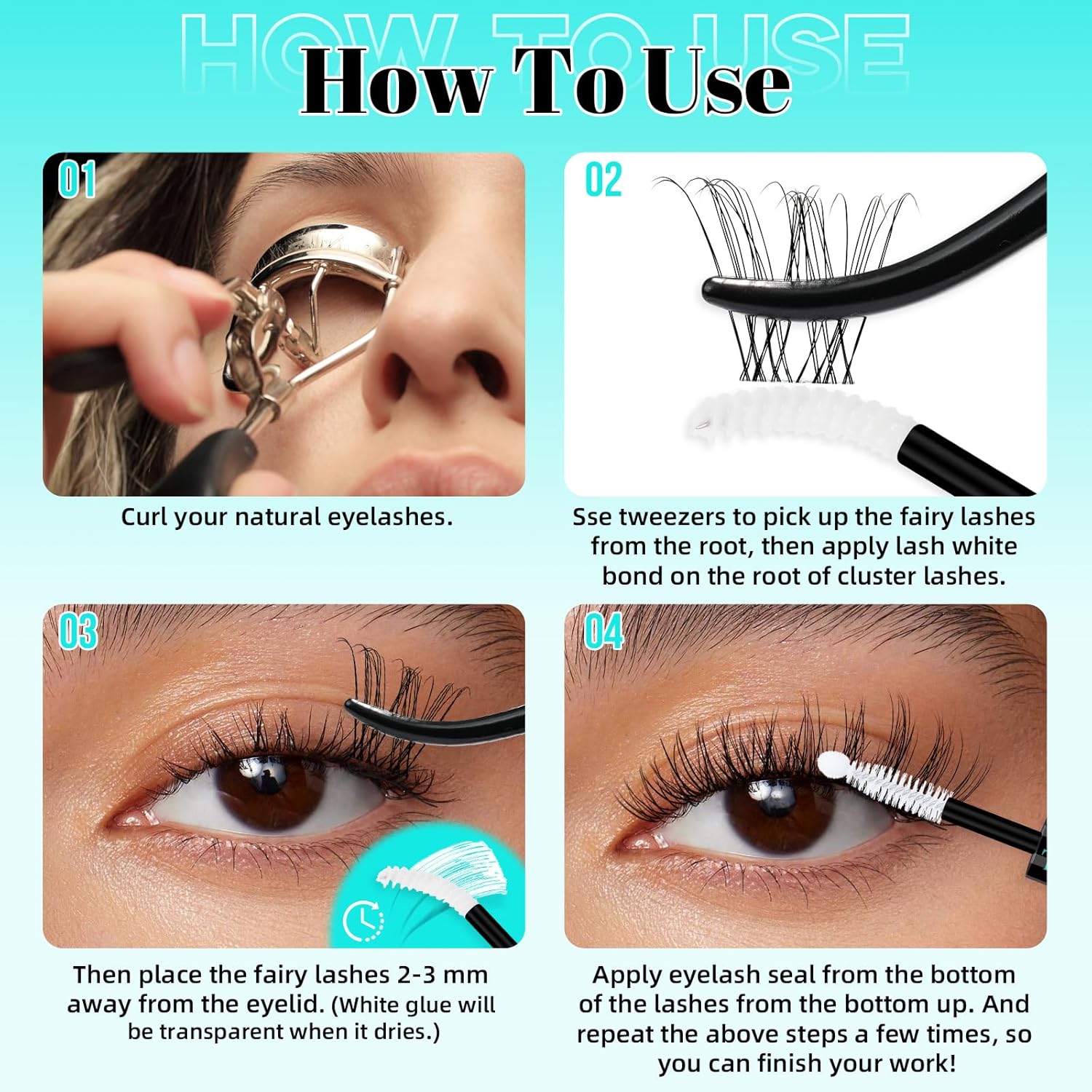 HOW TO USE
How To Use

01
Curl your natural eyelashes.

02
Sse tweezers to pick up the fairy lashes from the root, then apply lash white bond on the root of cluster lashes.

03
Then place the fairy lashes 2-3 mm away from the eyelid. (White glue will be transparent when it dries.)

04
Apply eyelash seal from the bottom of the lashes from the bottom up. And repeat the above steps a few times, so you can finish your work!