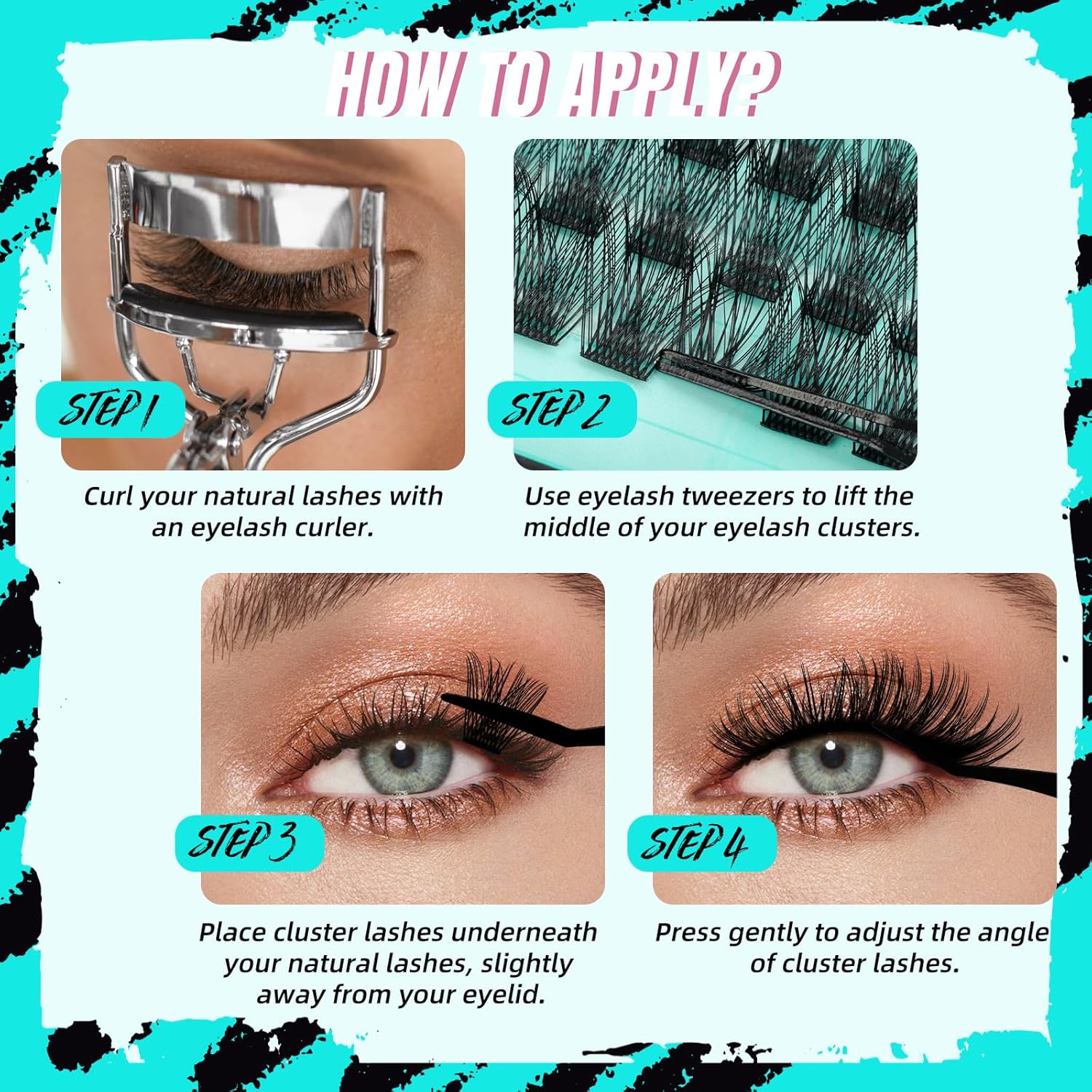 HOW TO APPLY?

STEP 1

Curl your natural lashes with an eyelash curler.

STEP 2

Use eyelash tweezers to lift the middle of your eyelash clusters.

STEP 3

Place cluster lashes underneath your natural lashes, slightly away from your eyelid.

STEP 4

Press gently to adjust the angle of cluster lashes.